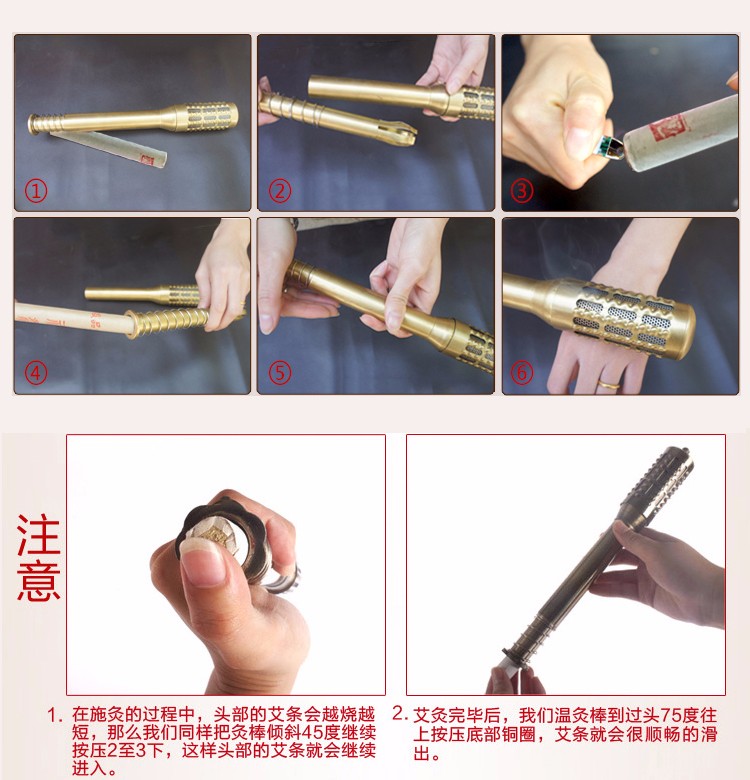 ①

②

③

④

⑤

⑥

注意

1. 在施灸的过程中，头部的艾条会越烧越短，那么我们同样把灸棒倾斜45度继续按压2至3下，这样头部的艾条就会继续进入。

2. 艾灸完毕后，我们温灸棒到过头75度往上按压底部铜圈，艾条就会很顺畅的滑出。