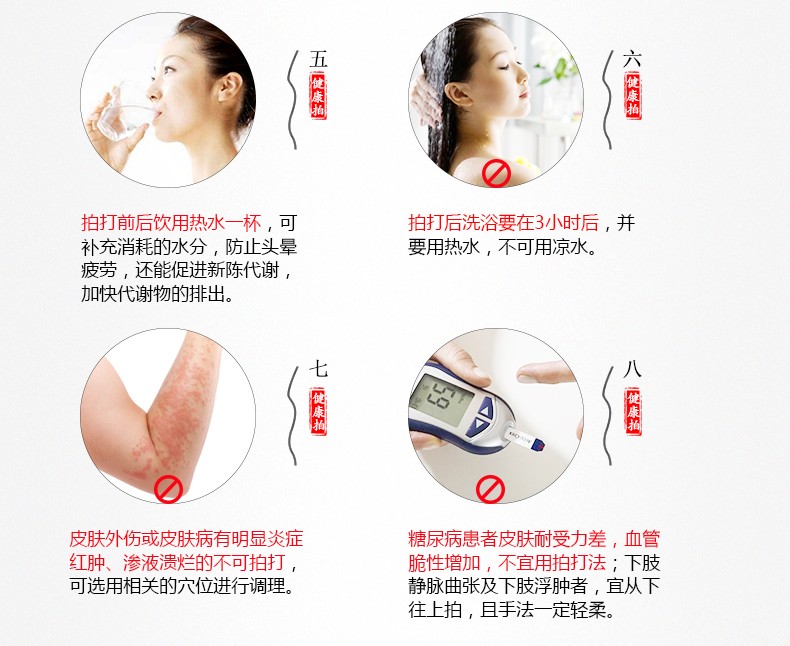 五
健康拍

拍打前后饮用热水一杯，可补充消耗的水分，防止头晕疲劳，还能促进新陈代谢，加快代谢物的排出。

六
健康拍

拍打后洗浴要在3小时后，并要用热水，不可用凉水。

七
健康拍

皮肤外伤或皮肤病有明显炎症红肿、渗液溃烂的不可拍打，可选用相关的穴位进行调理。

八
健康拍

糖尿病患者皮肤耐受力差，血管脆性增加，不宜用拍打法；下肢静脉曲张及下肢浮肿者，宜从下往上拍，且手法一定轻柔。