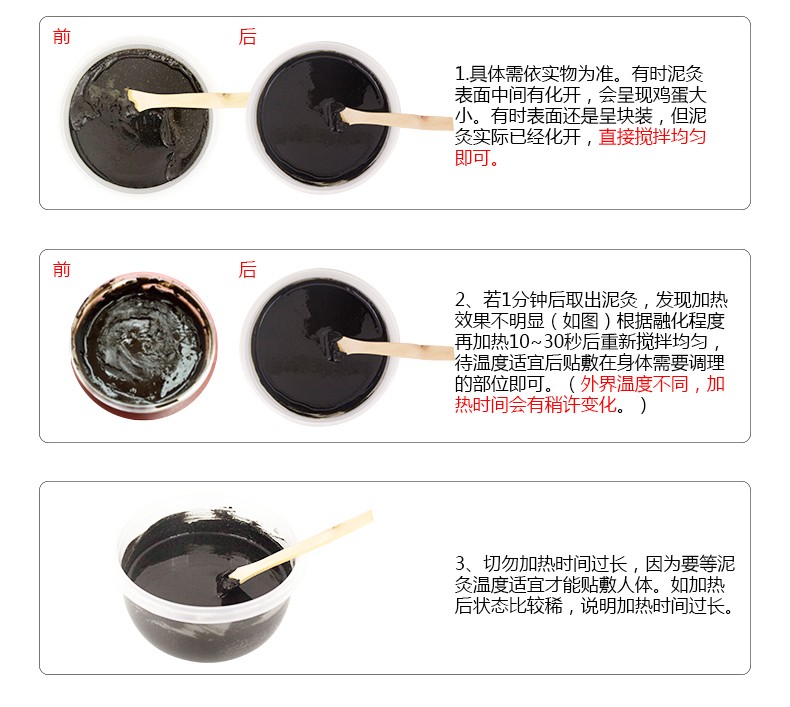 前

后

1.具体需依实物为准。有时泥灸表面中间有化开，会呈现鸡蛋大小。有时表面还是呈块装，但泥灸实际已经化开，直接搅拌均匀即可。

前

后

2、若1分钟后取出泥灸，发现加热效果不明显（如图）根据融化程度再加热10~30秒后重新搅拌均匀，待温度适宜后贴敷在身体需要调理的部位即可。（外界温度不同，加热时间会有稍许变化。）

3、切勿加热时间过长，因为要等泥灸温度适宜才能贴敷人体。如加热后状态比较稀，说明加热时间过长。