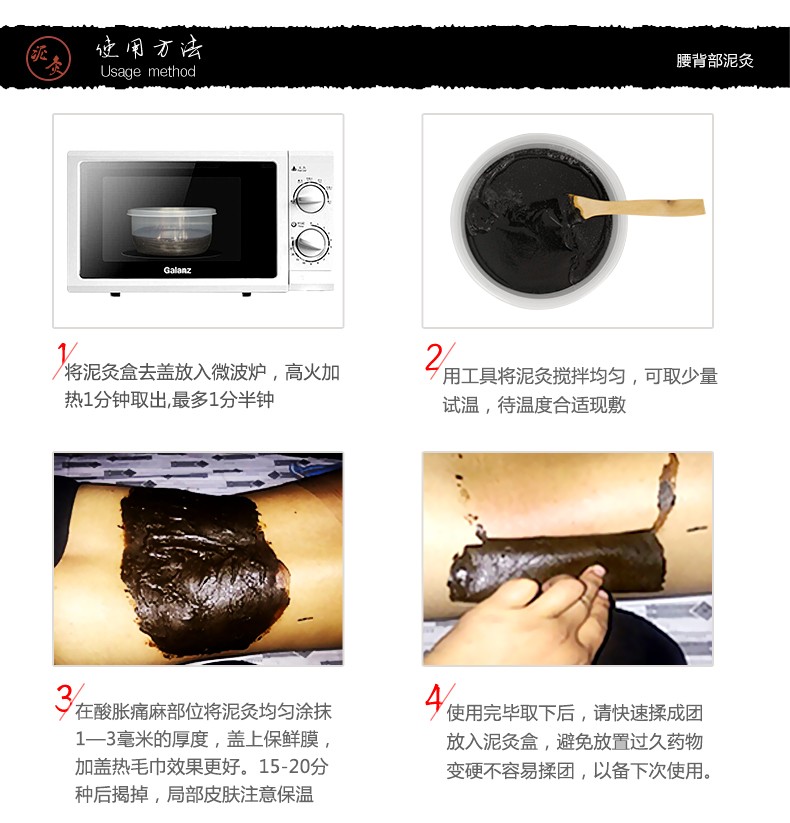 泥灸

使用方法
Usage method

腰背部泥灸

Galanz

1 将泥灸盒去盖放入微波炉，高火加热1分钟取出,最多1分半钟

2 用工具将泥灸搅拌均匀，可取少量试温，待温度合适现敷

3 在酸胀痛麻部位将泥灸均匀涂抹1—3毫米的厚度，盖上保鲜膜，加盖热毛巾效果更好。15-20分种后揭掉，局部皮肤注意保温

4 使用完毕取下后，请快速揉成团放入泥灸盒，避免放置过久药物变硬不容易揉团，以备下次使用。