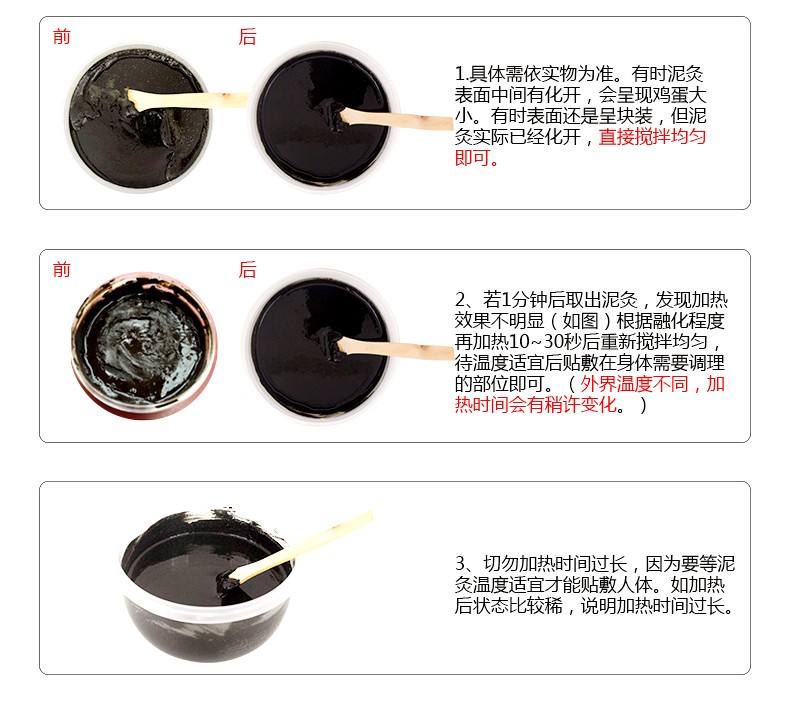 前

后

1.具体需依实物为准。有时泥灸表面中间有化开，会呈现鸡蛋大小。有时表面还是呈块装，但泥灸实际已经化开，直接搅拌均匀即可。

前

后

2、若1分钟后取出泥灸，发现加热效果不明显（如图）根据融化程度再加热10~30秒后重新搅拌均匀，待温度适宜后贴敷在身体需要调理的部位即可。（外界温度不同，加热时间会有稍许变化。）

3、切勿加热时间过长，因为要等泥灸温度适宜才能贴敷人体。如加热后状态比较稀，说明加热时间过长。