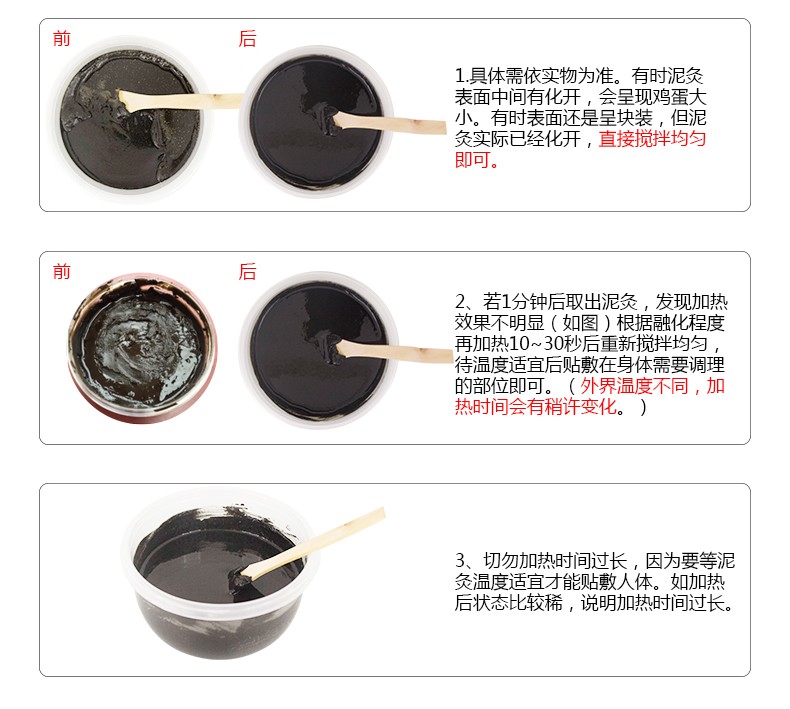 前

后

1.具体需依实物为准。有时泥灸表面中间有化开，会呈现鸡蛋大小。有时表面还是呈块装，但泥灸实际已经化开，直接搅拌均匀即可。

前

后

2、若1分钟后取出泥灸，发现加热效果不明显（如图）根据融化程度再加热10~30秒后重新搅拌均匀，待温度适宜后贴敷在身体需要调理的部位即可。（外界温度不同，加热时间会有稍许变化。）

3、切勿加热时间过长，因为要等泥灸温度适宜才能贴敷人体。如加热后状态比较稀，说明加热时间过长。